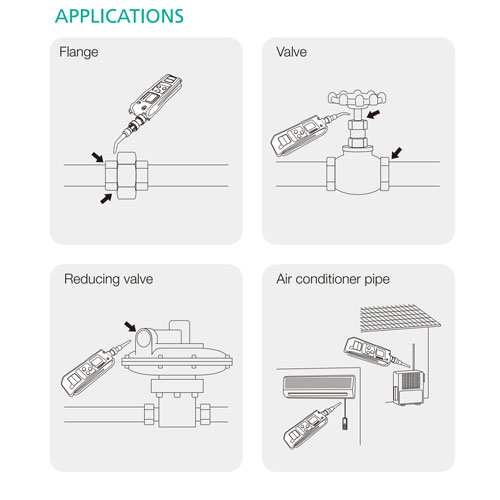 APPLICATIONS

Flange

Valve

Reducing valve

Air conditioner pipe