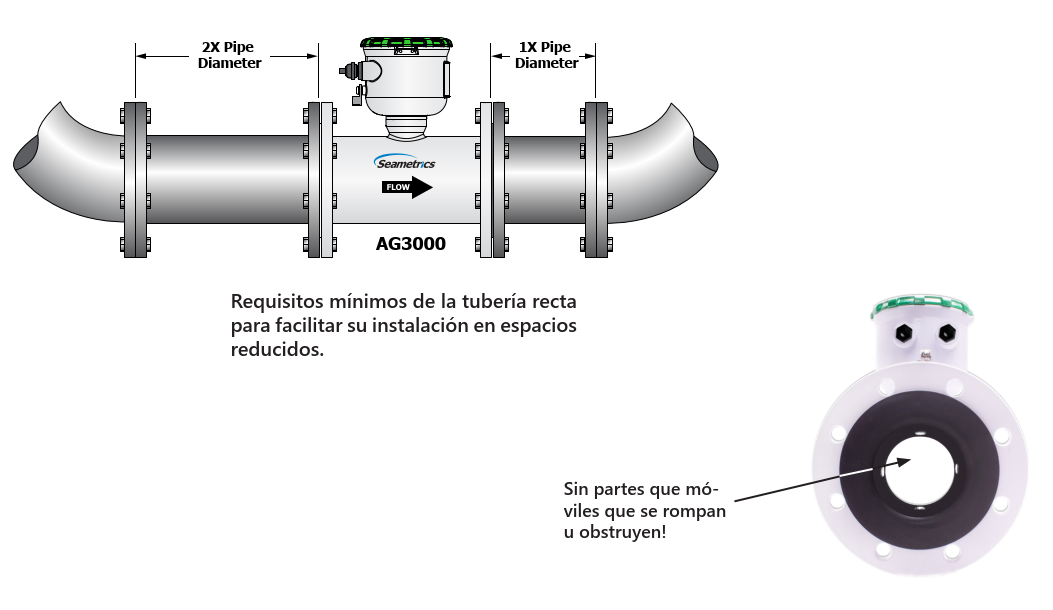 2X Pipe Diameter

1X Pipe Diameter

Seametrics

FLOW

AG3000

Requisitos mínimos de la tubería recta para facilitar su instalación en espacios reducidos.

Sin partes que móviles que se rompan u obstruyen!